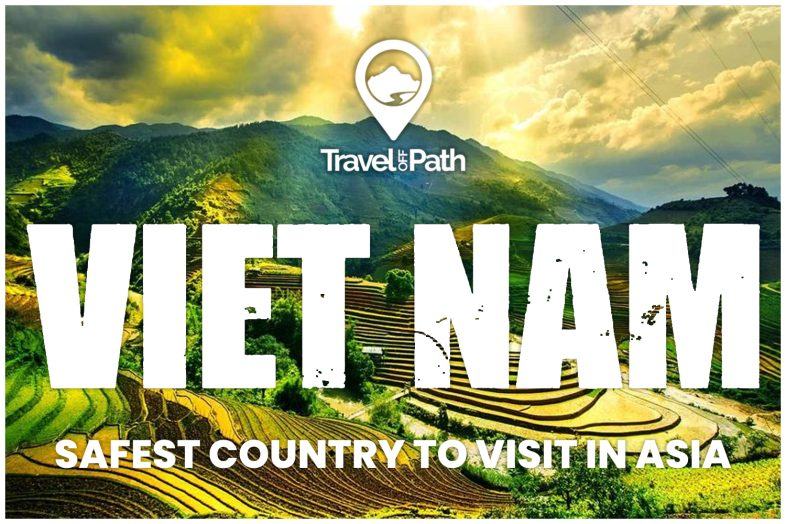 Travel OFF Path

VIET NAM

SAFEST COUNTRY TO VISIT IN ASIA